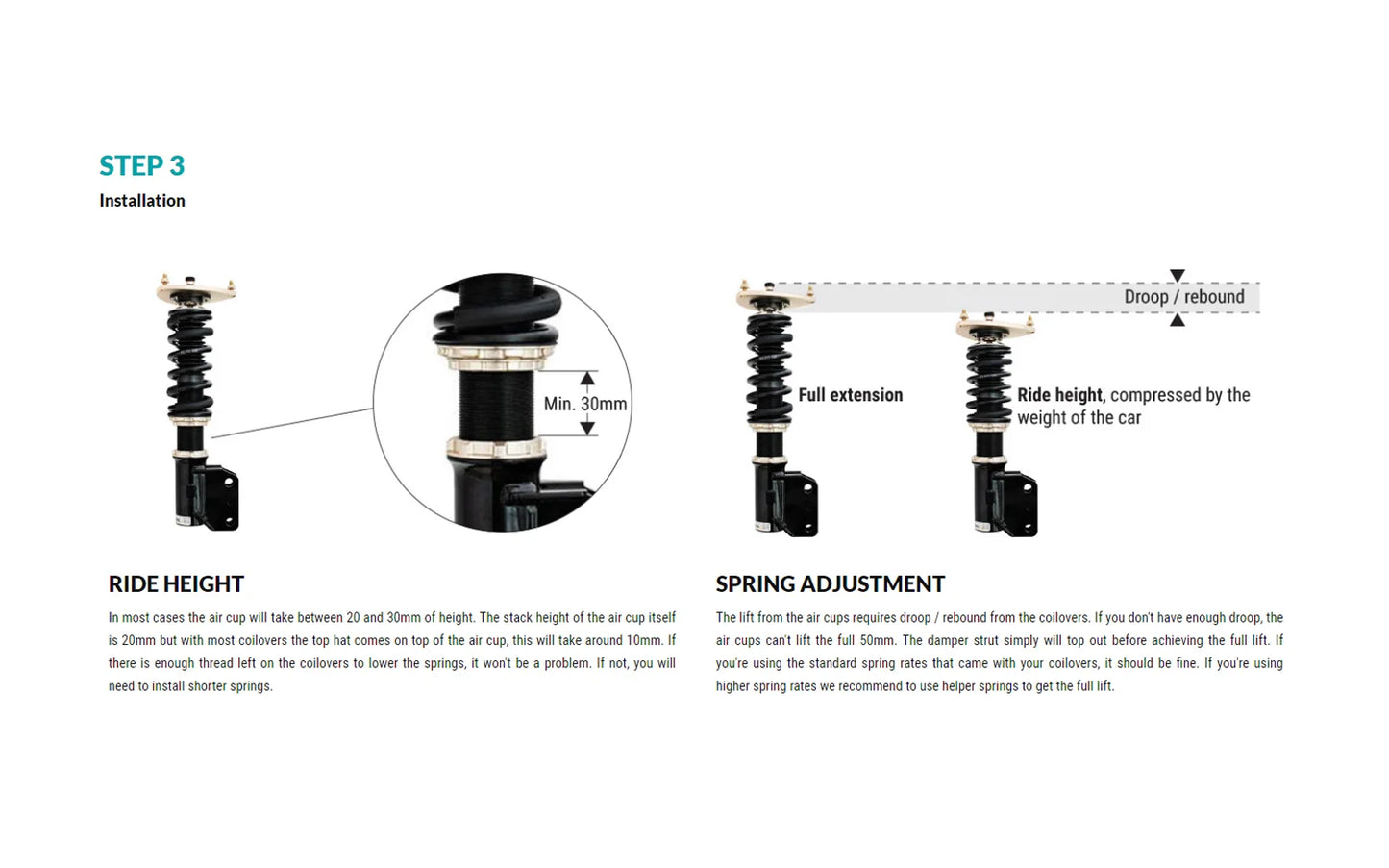 STEP 3

Installation

Min. 30mm

Droop / rebound

Full extension

Ride height, compressed by the weight of the car

RIDE HEIGHT

In most cases the air cup will take between 20 and 30mm of height. The stack height of the air cup itself is 20mm but with most coilovers the top hat comes on top of the air cup, this will take around 10mm. If there is enough thread left on the coilovers to lower the springs, it won't be a problem. If not, you will need to install shorter springs.

SPRING ADJUSTMENT

The lift from the air cups requires droop / rebound from the coilovers. If you don't have enough droop, the air cups can't lift the full 50mm. The damper strut simply will top out before achieving the full lift. If you're using the standard spring rates that came with your coilovers, it should be fine. If you're using higher spring rates we recommend to use helper springs to get the full lift.