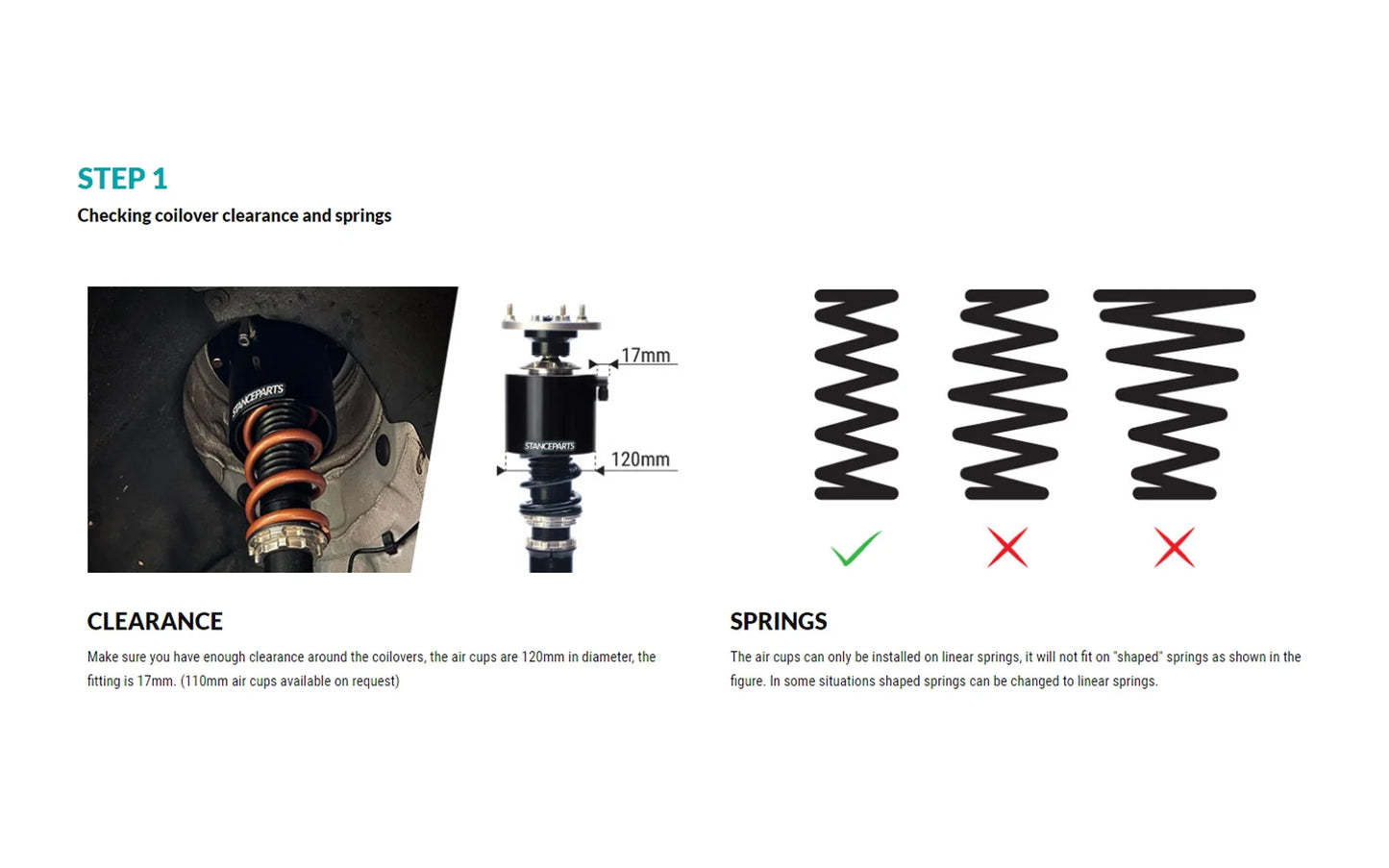 STEP 1

Checking coilover clearance and springs

STANCEPARTS

17mm

STANCEPARTS

120mm

CLEARANCE

Make sure you have enough clearance around the coilovers, the air cups are 120mm in diameter, the fitting is 17mm. (110mm air cups available on request)

SPRINGS

The air cups can only be installed on linear springs, it will not fit on "shaped" springs as shown in the figure. In some situations shaped springs can be changed to linear springs.