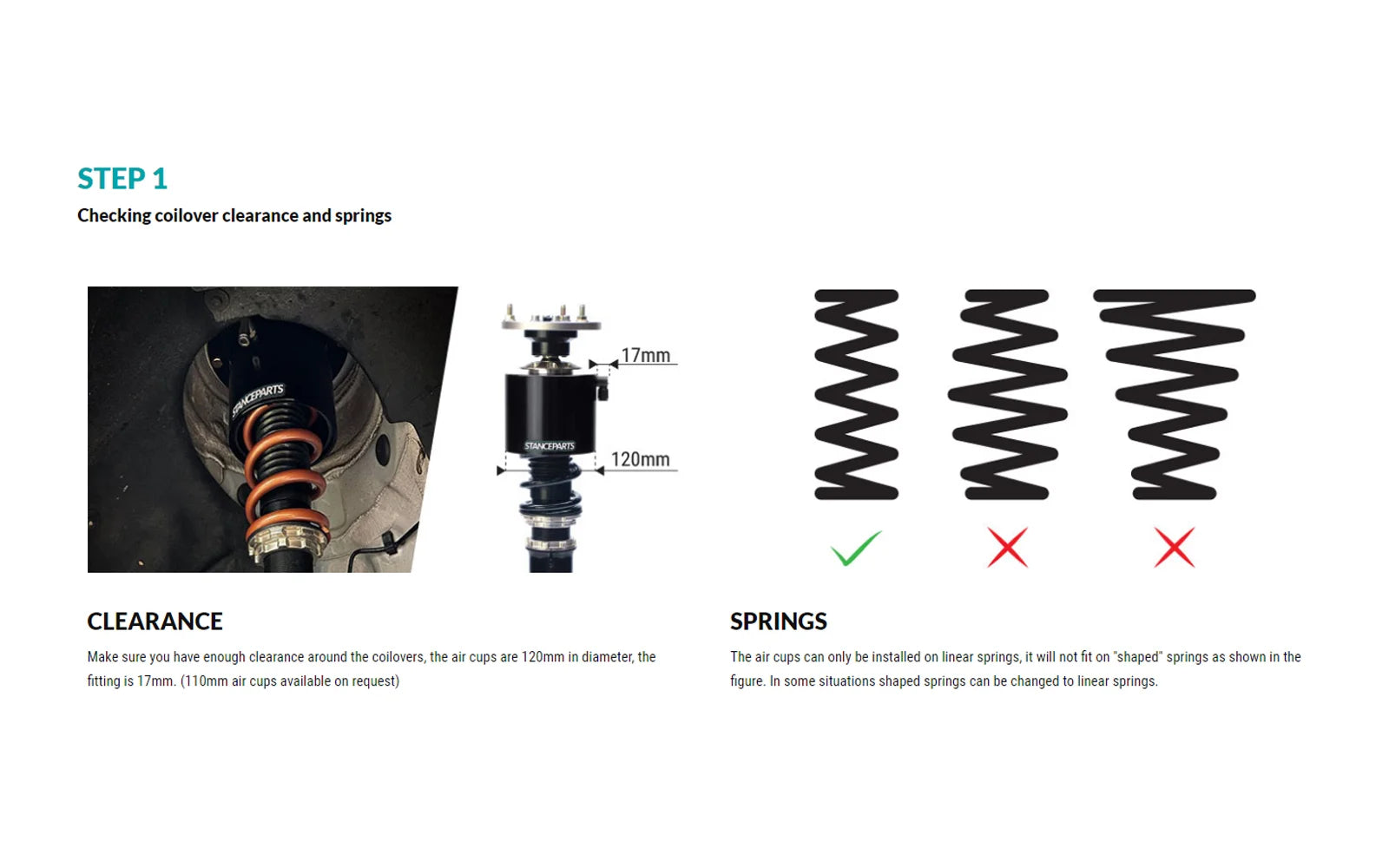 STEP 1

Checking coilover clearance and springs

STANCEPARTS

17mm

STANCEPARTS

120mm

CLEARANCE

Make sure you have enough clearance around the coilovers, the air cups are 120mm in diameter, the fitting is 17mm. (110mm air cups available on request)

SPRINGS

The air cups can only be installed on linear springs, it will not fit on "shaped" springs as shown in the figure. In some situations shaped springs can be changed to linear springs.